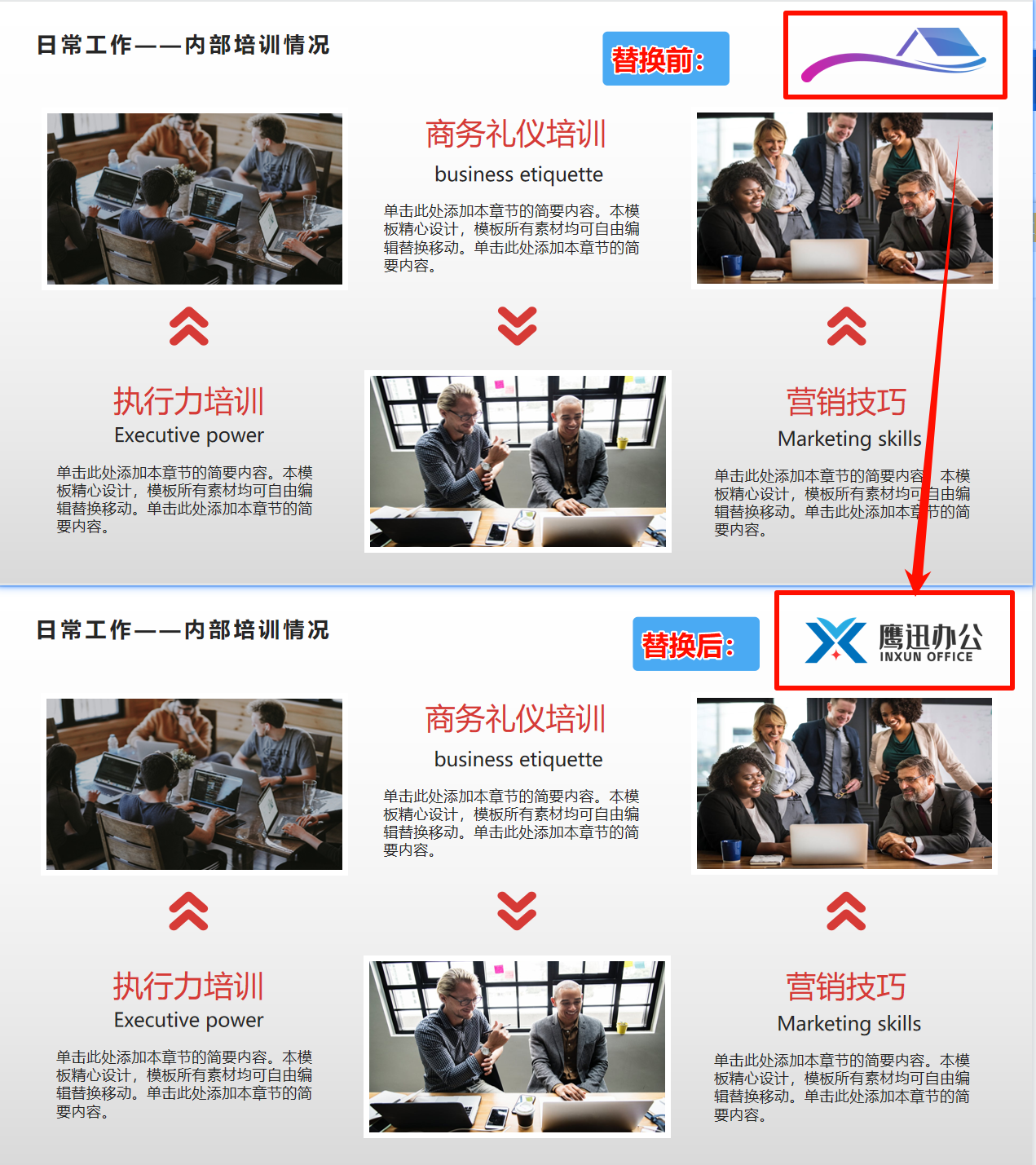 日常工作——内部培训情况

替换前：

商务礼仪培训
business etiquette
单击此处添加本章节的简要内容。本模板精心设计，模板所有素材均可自由编辑替换移动。单击此处添加本章节的简要内容。

执行力培训
Executive power
单击此处添加本章节的简要内容。本模板精心设计，模板所有素材均可自由编辑替换移动。单击此处添加本章节的简要内容。

营销技巧
Marketing skills
单击此处添加本章节的简要内容。本模板精心设计，模板所有素材均可自由编辑替换移动。单击此处添加本章节的简要内容。

日常工作——内部培训情况

替换后：

鹰迅办公
INXUN OFFICE

商务礼仪培训
business etiquette
单击此处添加本章节的简要内容。本模板精心设计，模板所有素材均可自由编辑替换移动。单击此处添加本章节的简要内容。

执行力培训
Executive power
单击此处添加本章节的简要内容。本模板精心设计，模板所有素材均可自由编辑替换移动。单击此处添加本章节的简要内容。

营销技巧
Marketing skills
单击此处添加本章节的简要内容。本模板精心设计，模板所有素材均可自由编辑替换移动。单击此处添加本章节的简要内容。