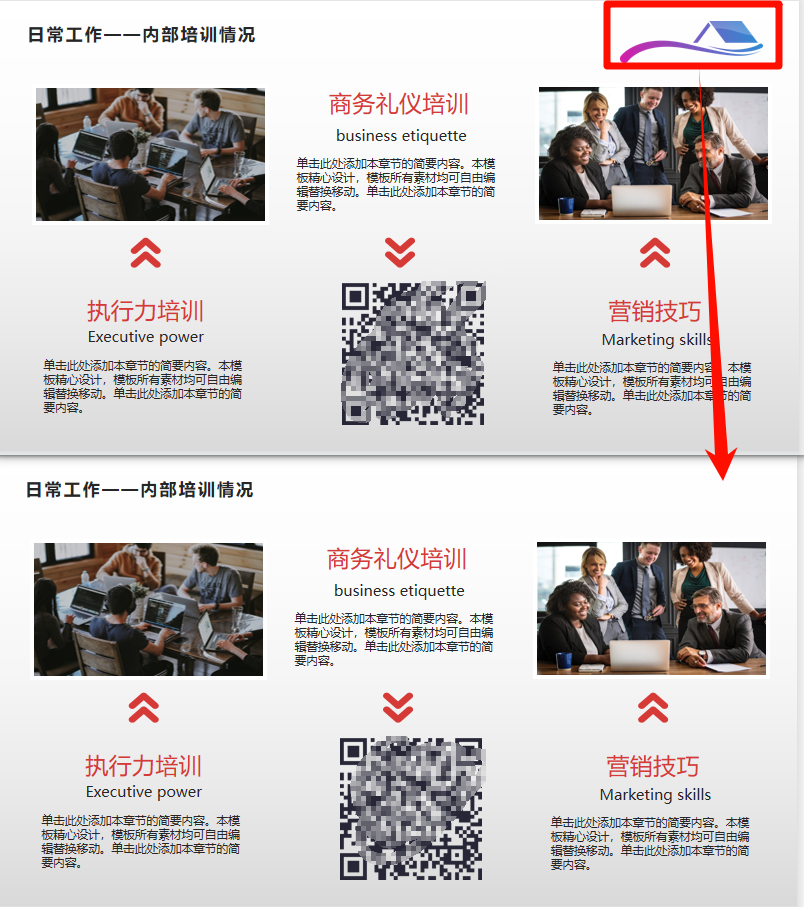 日常工作——内部培训情况

商务礼仪培训
business etiquette
单击此处添加本章节的简要内容。本模板精心设计，模板所有素材均可自由编辑替换移动。单击此处添加本章节的简要内容。

执行力培训
Executive power
单击此处添加本章节的简要内容。本模板精心设计，模板所有素材均可自由编辑替换移动。单击此处添加本章节的简要内容。

营销技巧
Marketing skills
单击此处添加本章节的简要内容。本模板精心设计，模板所有素材均可自由编辑替换移动。单击此处添加本章节的简要内容。

日常工作——内部培训情况

商务礼仪培训
business etiquette
单击此处添加本章节的简要内容。本模板精心设计，模板所有素材均可自由编辑替换移动。单击此处添加本章节的简要内容。

执行力培训
Executive power
单击此处添加本章节的简要内容。本模板精心设计，模板所有素材均可自由编辑替换移动。单击此处添加本章节的简要内容。

营销技巧
Marketing skills
单击此处添加本章节的简要内容。本模板精心设计，模板所有素材均可自由编辑替换移动。单击此处添加本章节的简要内容。